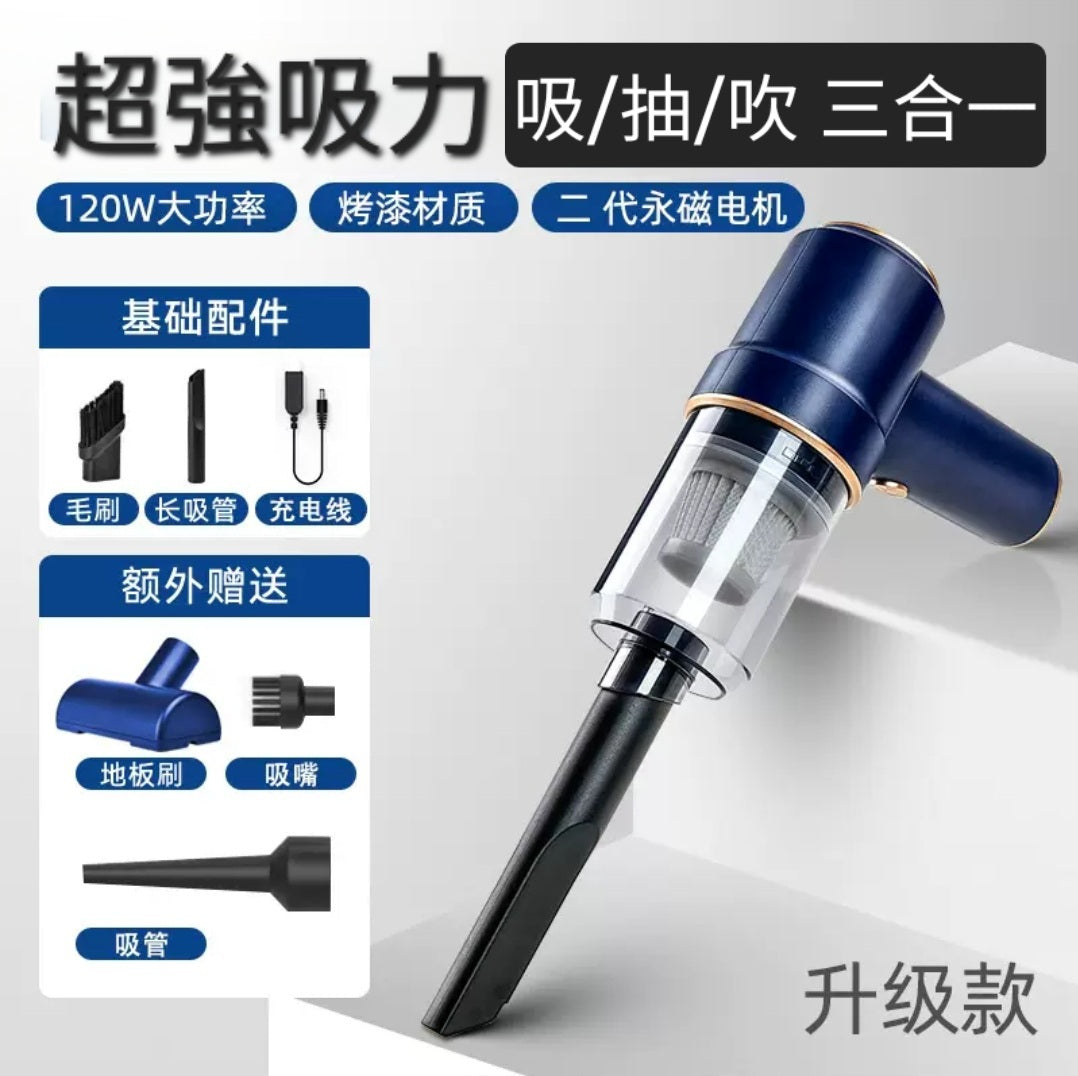 超強吸力

吸/抽/吹 三合一

120W大功率

烤漆材质

二 代永磁电机

基础配件

毛刷

长吸管

充电线

额外赠送

地板刷

吸嘴

吸管

升级款