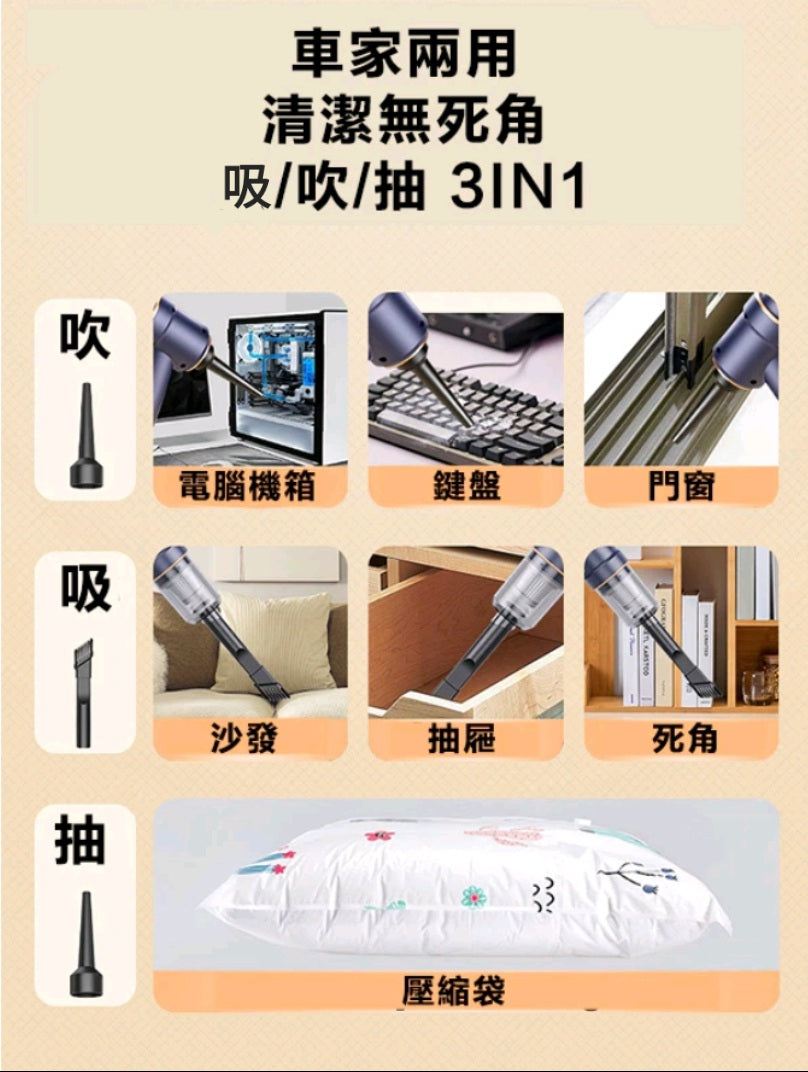 車家兩用
清潔無死角
吸/吹/抽 3IN1

吹

電腦機箱

鍵盤

門窗

吸

沙發

抽屜

死角

抽

壓縮袋